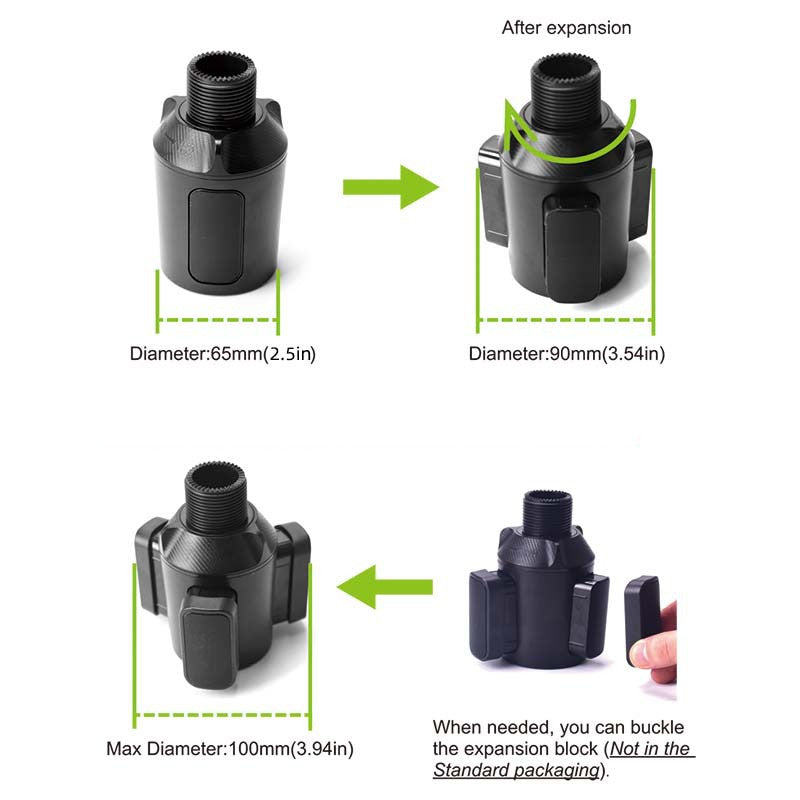 After expansion

Diameter:65mm(2.5in)

Diameter:90mm(3.54in)

Max Diameter:100mm(3.94in)

When needed, you can buckle the expansion block (Not in the Standard packaging).